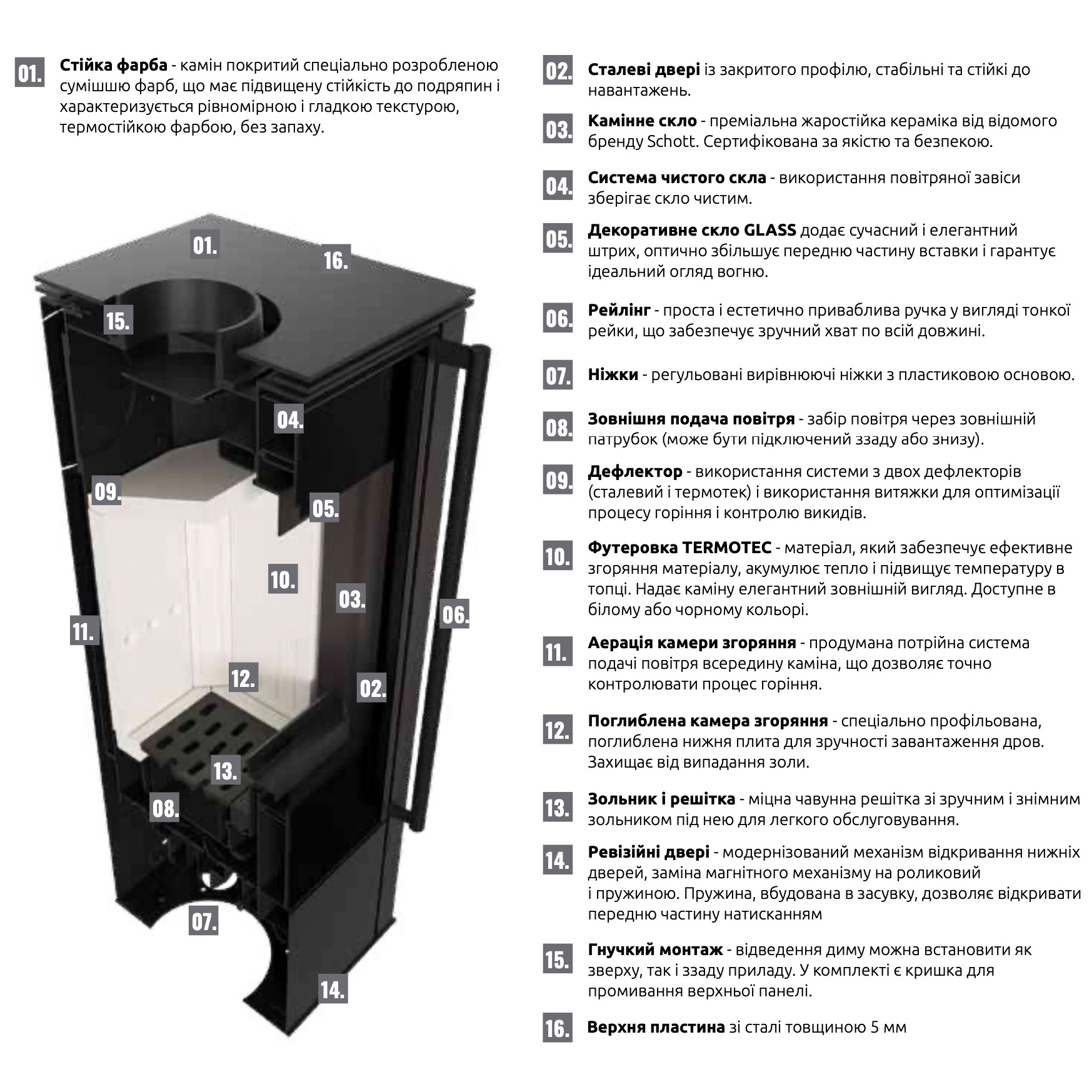 01. Стійка фарба - камін покритий спеціально розробленою сумішшю фарб, що має підвищену стійкість до подряпин і характеризується рівномірною і гладкою текстурою, термостійкою фарбою, без запаху.

01.
16.
15.
04.
09.
05.
10.
03.
06.
11.
12.
02.
13.
08.
07.
14.

02. Сталеві двері із закритого профілю, стабільні та стійкі до навантажень.

03. Камінне скло - преміальна жаростійка кераміка від відомого бренду Schott. Сертифікована за якістю та безпекою.

04. Система чистого скла - використання повітряної завіси зберігає скло чистим.

05. Декоративне скло GLASS додає сучасний і елегантний штрих, оптично збільшує передню частину вставки і гарантує ідеальний огляд вогню.

06. Рейлінг - проста і естетично приваблива ручка у вигляді тонкої рейки, що забезпечує зручний хват по всій довжині.

07. Ніжки - регульовані вирівнюючі ніжки з пластиковою основою.

08. Зовнішня подача повітря - забір повітря через зовнішній патрубок (може бути підключений ззаду або знизу).

09. Дефлектор - використання системи з двох дефлекторів (сталевий і термотек) і використання витяжки для оптимізації процесу горіння і контролю викидів.

10. Футеровка TERMOTEC - матеріал, який забезпечує ефективне згоряння матеріалу, акумулює тепло і підвищує температуру в топці. Надає каміну елегантний зовнішній вигляд. Доступне в білому або чорному кольорі.

11. Аерація камери згоряння - продумана потрійна система подачі повітря всередину каміна, що дозволяє точно контролювати процес горіння.

12. Поглиблена камера згоряння - спеціально профільована, поглиблена нижня плита для зручності завантаження дров. Захищає від випадання золи.

13. Зольник і решітка - міцна чавунна решітка зі зручним і знімним зольником під нею для легкого обслуговування.

14. Ревізійні двері - модернізований механізм відкривання нижніх дверей, заміна магнітного механізму на роликовий і пружиною. Пружина, вбудована в засувку, дозволяє відкривати передню частину натисканням

15. Гнучкий монтаж - відведення диму можна встановити як зверху, так і ззаду приладу. У комплекті є кришка для промивання верхньої панелі.

16. Верхня пластина зі сталі товщиною 5 мм